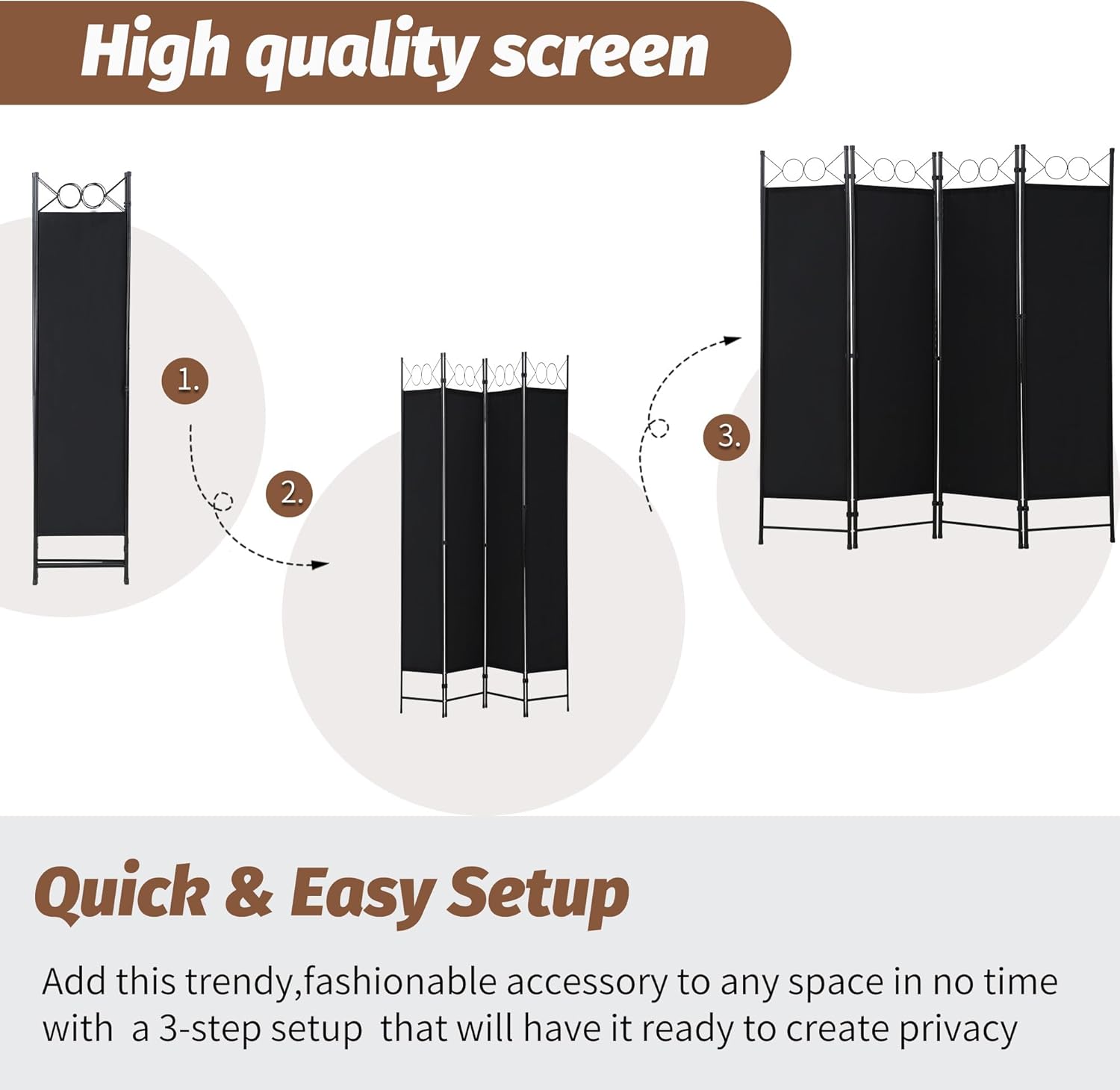 High quality screen

1.

2.

3.

Quick & Easy Setup

Add this trendy,fashionable accessory to any space in no time with a 3-step setup that will have it ready to create privacy