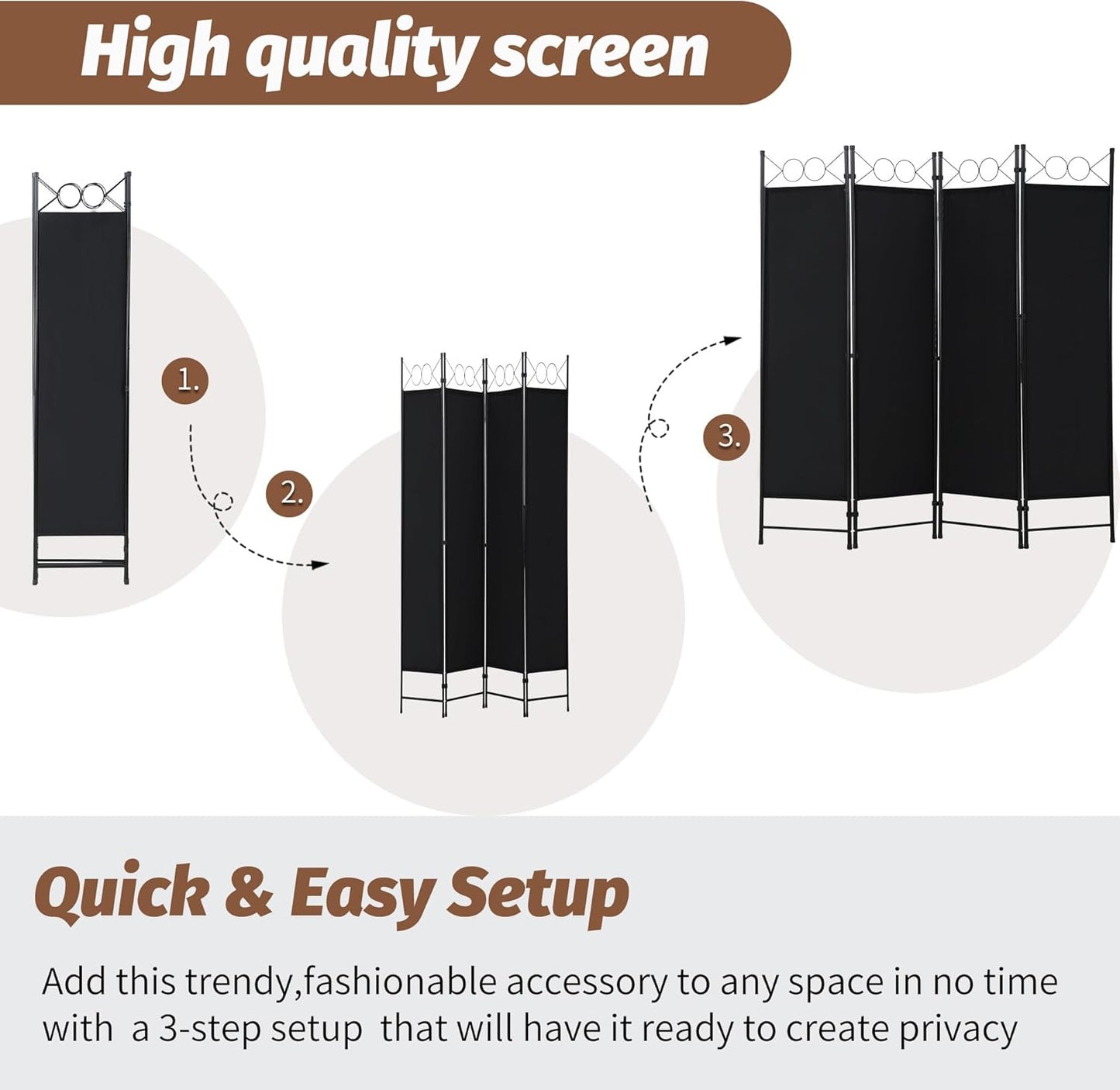 High quality screen

1.

2.

3.

Quick & Easy Setup

Add this trendy,fashionable accessory to any space in no time with a 3-step setup that will have it ready to create privacy